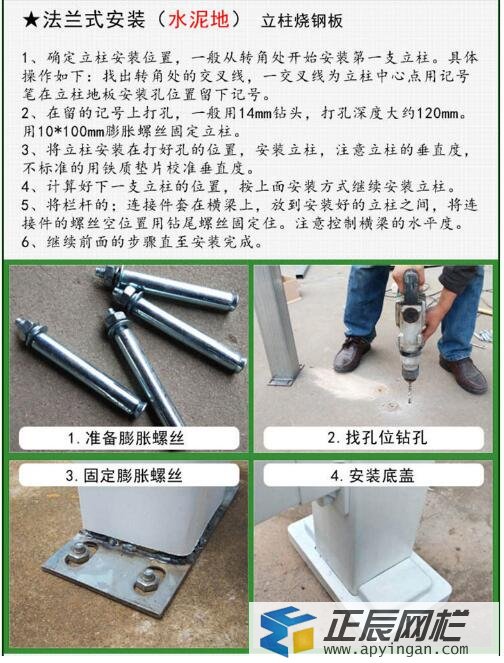 ★法兰式安装（水泥地） 立柱烧钢板

1、确定立柱安装位置，一般从转角处开始安装第一支立柱。具体操作如下：找出转角处的交叉线，一交叉线为立柱中心点用记号笔在立柱地板安装孔位置留下记号。
2、在留的记号上打孔，一般用14mm钻头，打孔深度大约120mm。用10*100mm膨胀螺丝固定立柱。
3、将立柱安装在打好孔的位置，安装立柱，注意立柱的垂直度，不标准的用铁质垫片校准垂直度。
4、计算好下一支立柱的位置，按上面安装方式继续安装立柱。
5、将栏杆的：连接件套在横梁上，放到安装好的立柱之间，将连接件的螺丝空位置用钻尾螺丝固定住。注意控制横梁的水平度。
6、继续前面的步骤直至安装完成。

1. 准备膨胀螺丝

2. 找孔位钻孔

3. 固定膨胀螺丝

4. 安装底盖

正辰网栏
www.apyingan.com